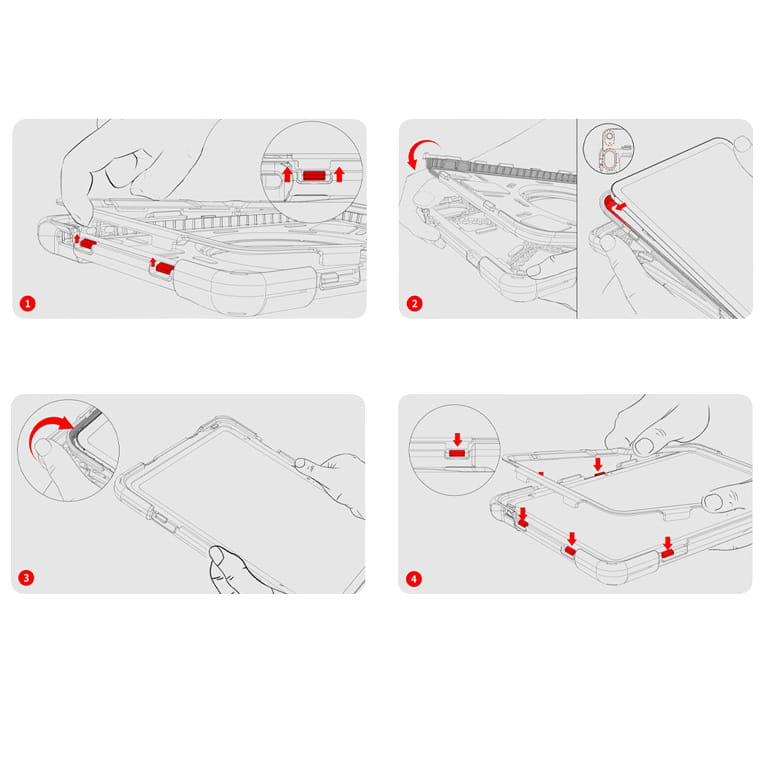 1

2

3

4