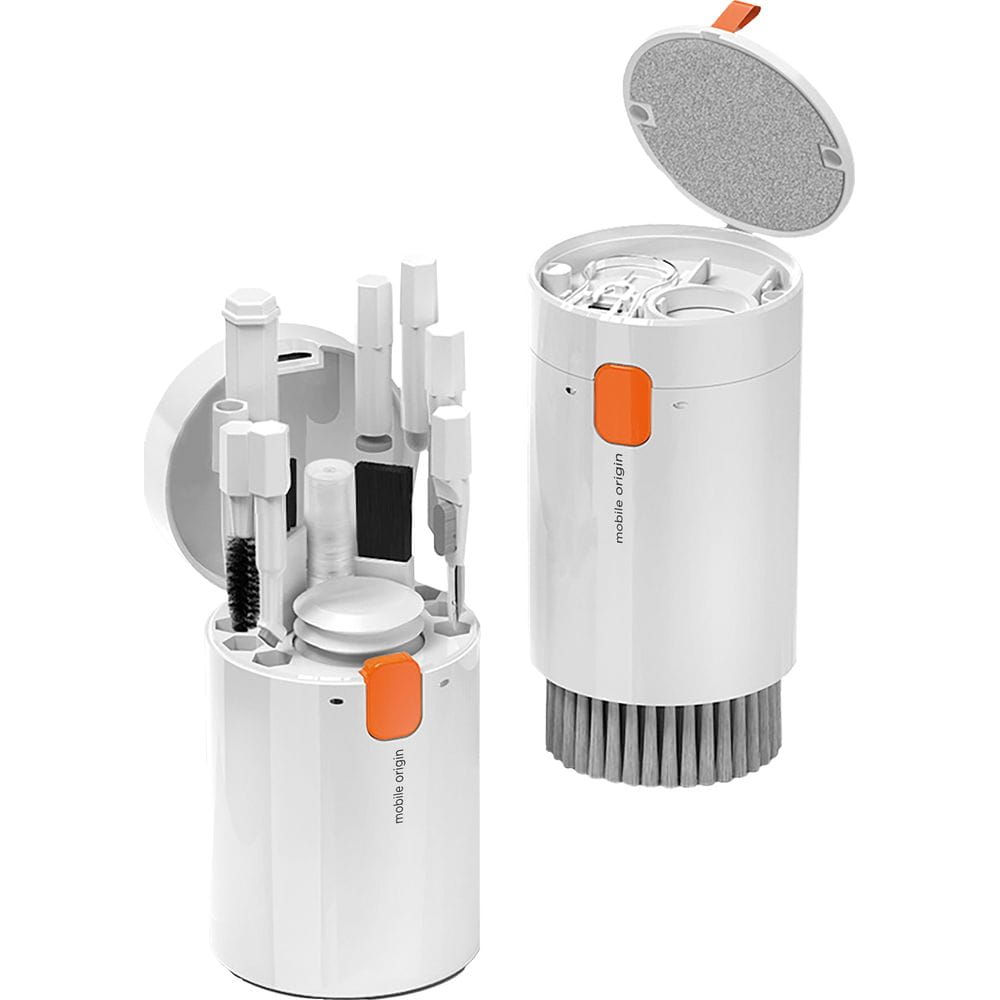 mobile origin

mobile origin