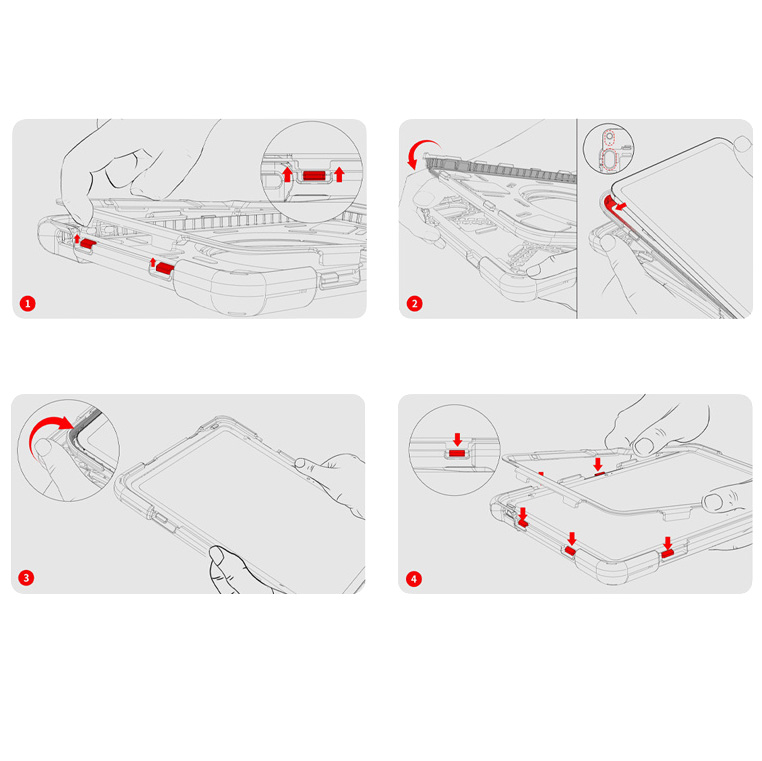 1

2

3

4