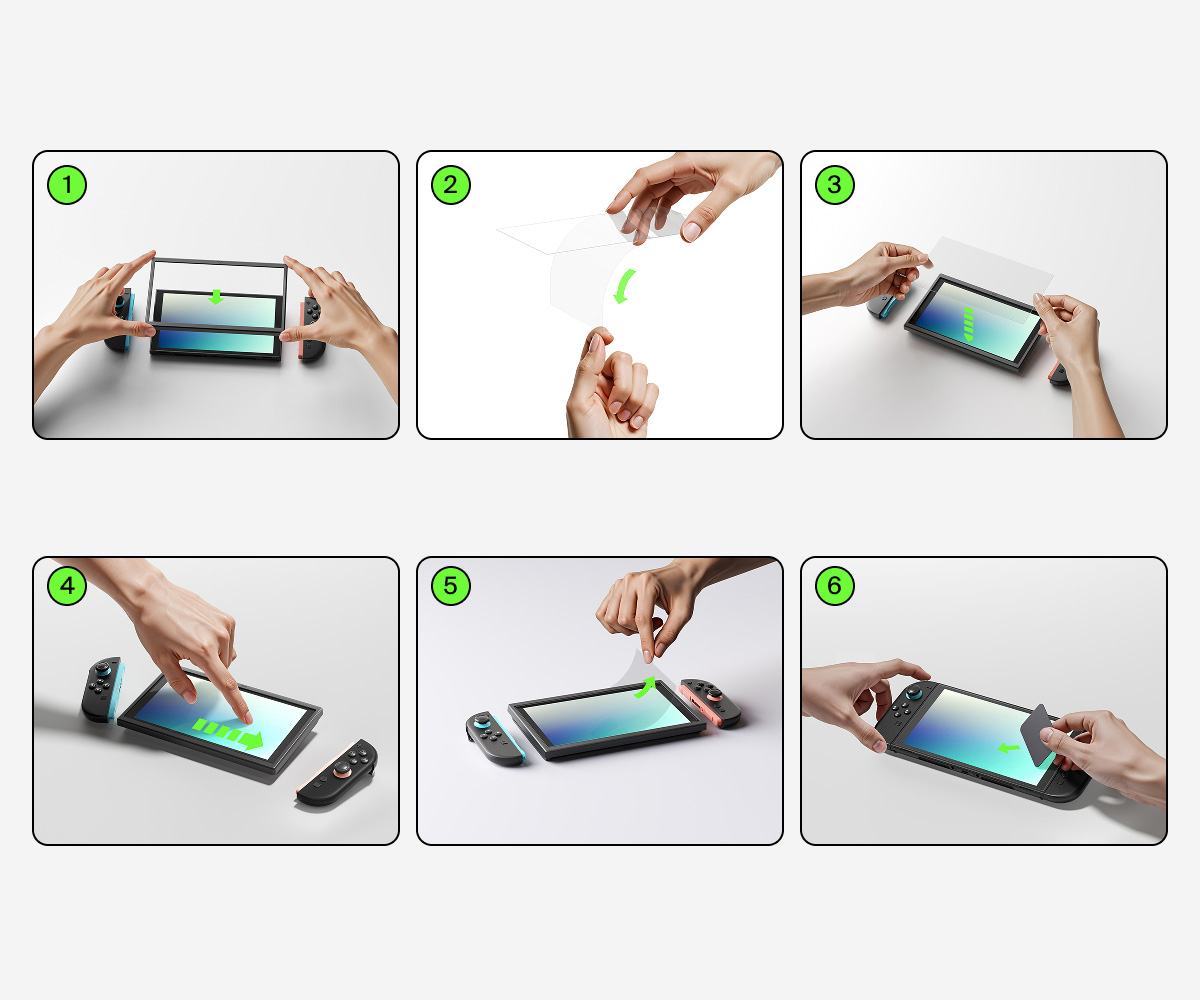 1

2

3

4

5

6