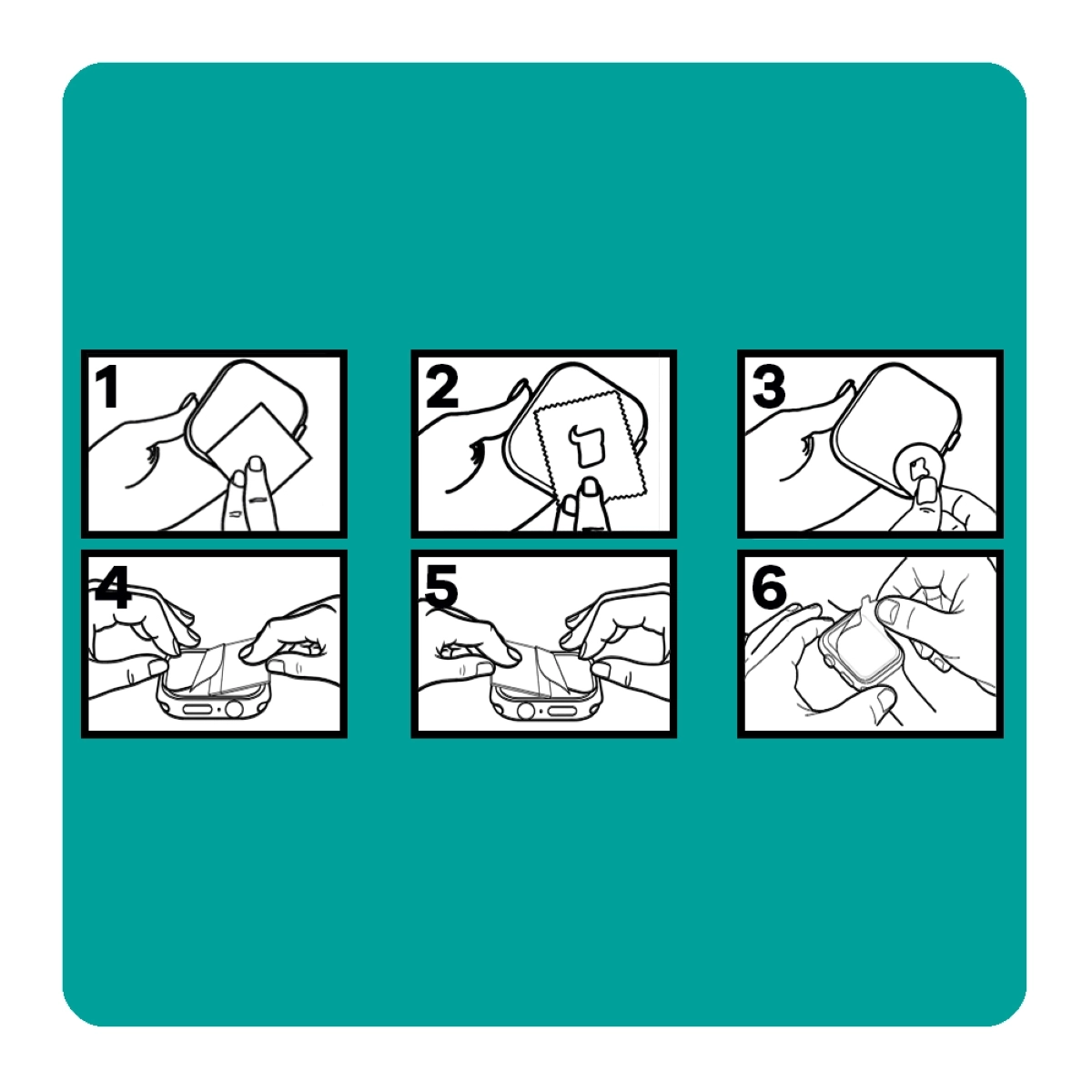 1

2

3

4

5

6