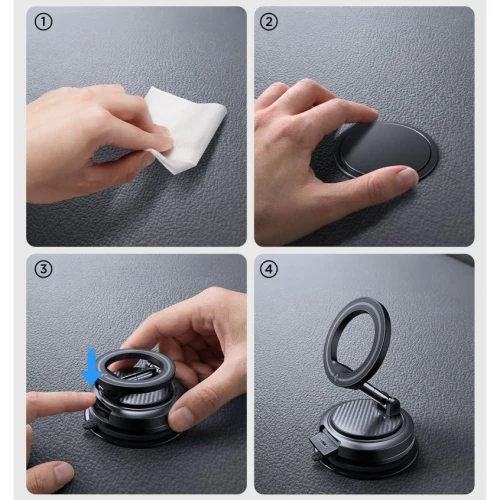 ①

②

③

④